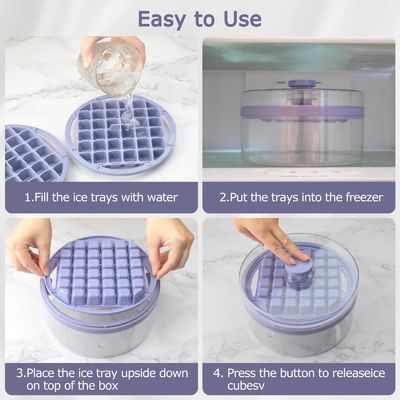 Easy to Use

1.Fill the ice trays with water

2.Put the trays into the freezer

3.Place the ice tray upside down on top of the box

4. Press the button to releaseice cubesv